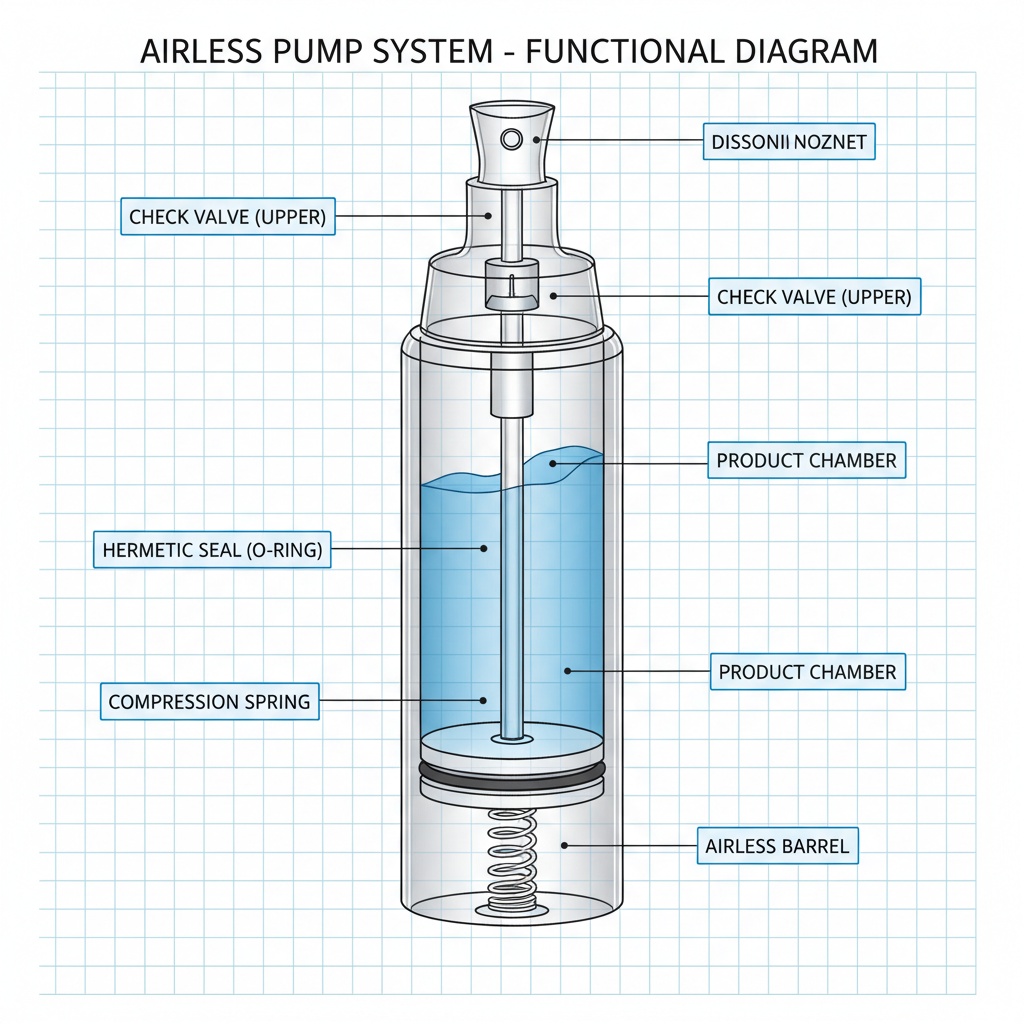 AIRLESS PUMP SYSTEM - FUNCTIONAL DIAGRAM

DISSONII NOZNET

CHECK VALVE (UPPER)

CHECK VALVE (UPPER)

PRODUCT CHAMBER

HERMETIC SEAL (O-RING)

PRODUCT CHAMBER

COMPRESSION SPRING

AIRLESS BARREL