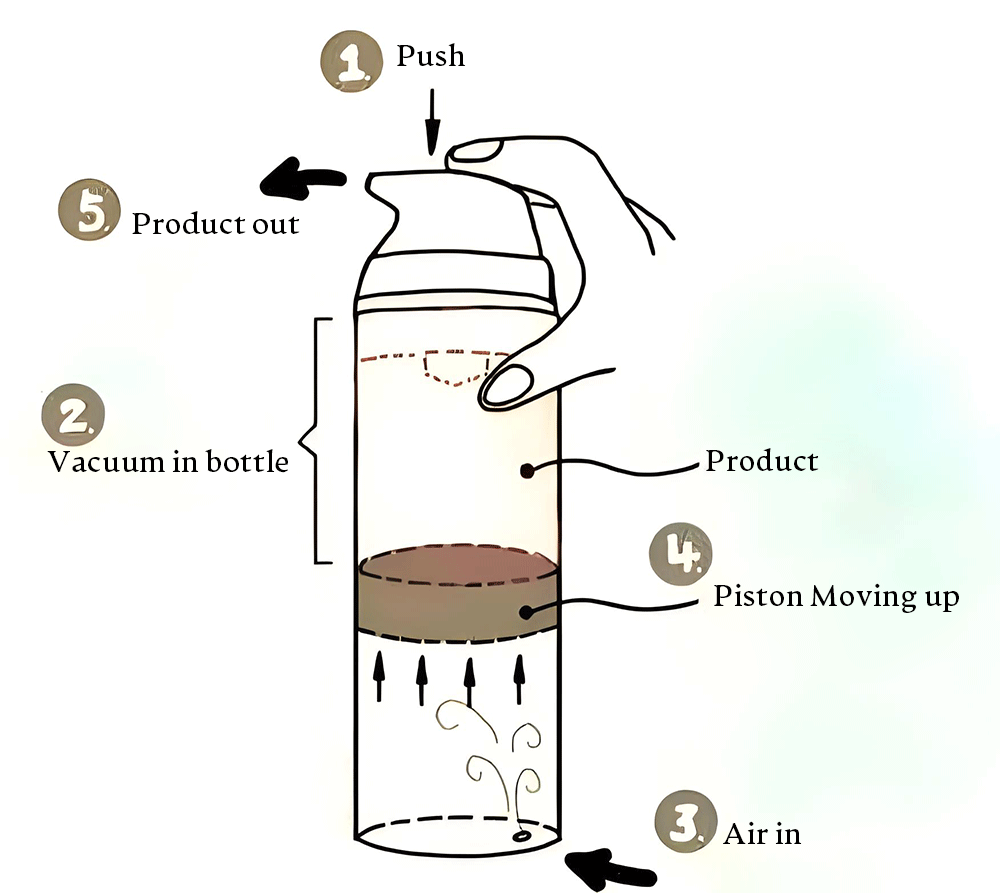 1. Push

5. Product out

2. Vacuum in bottle

Product

4. Piston Moving up

3. Air in