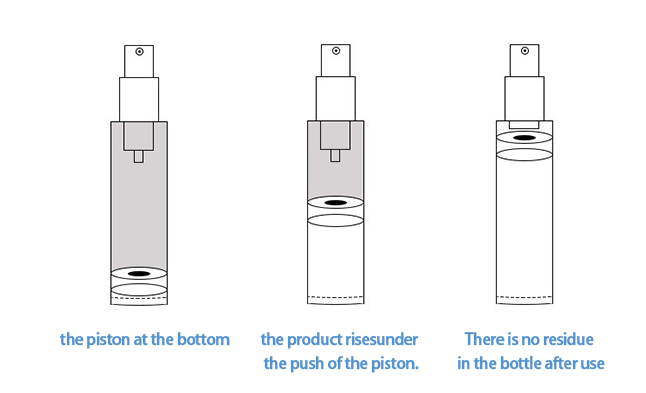 the piston at the bottom

the product risesunder the push of the piston.

There is no residue in the bottle after use