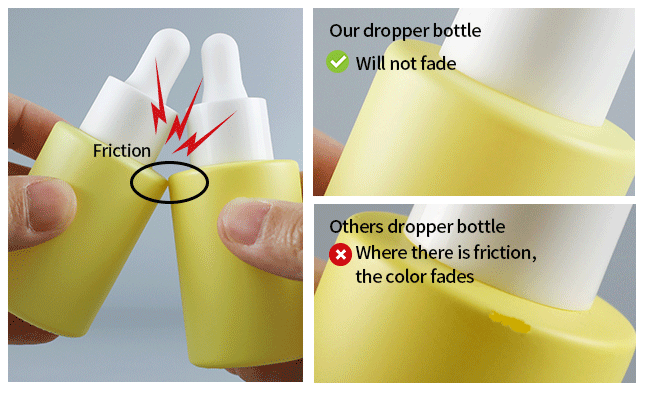 Friction

Our dropper bottle
Will not fade

Others dropper bottle
Where there is friction, the color fades